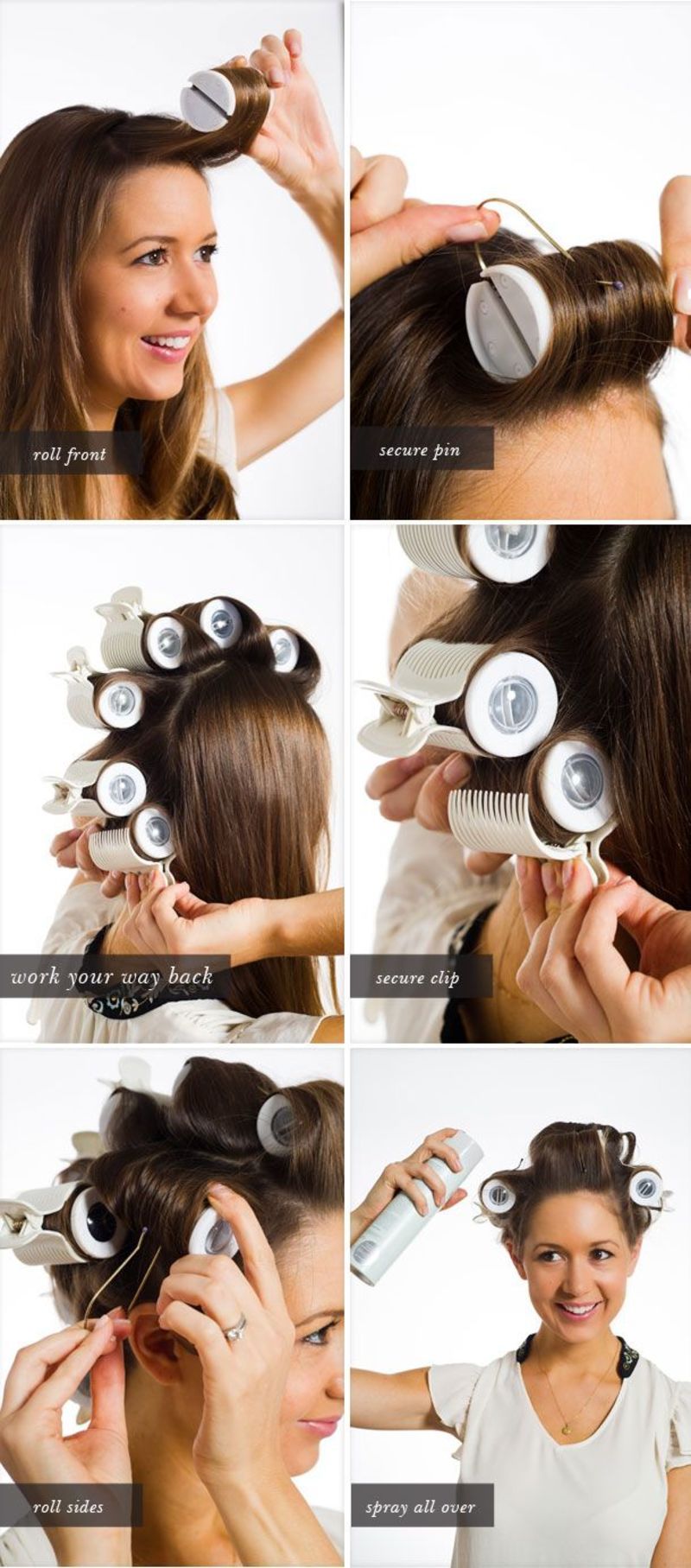 roll front

secure pin

work your way back

secure clip

roll sides

spray all over