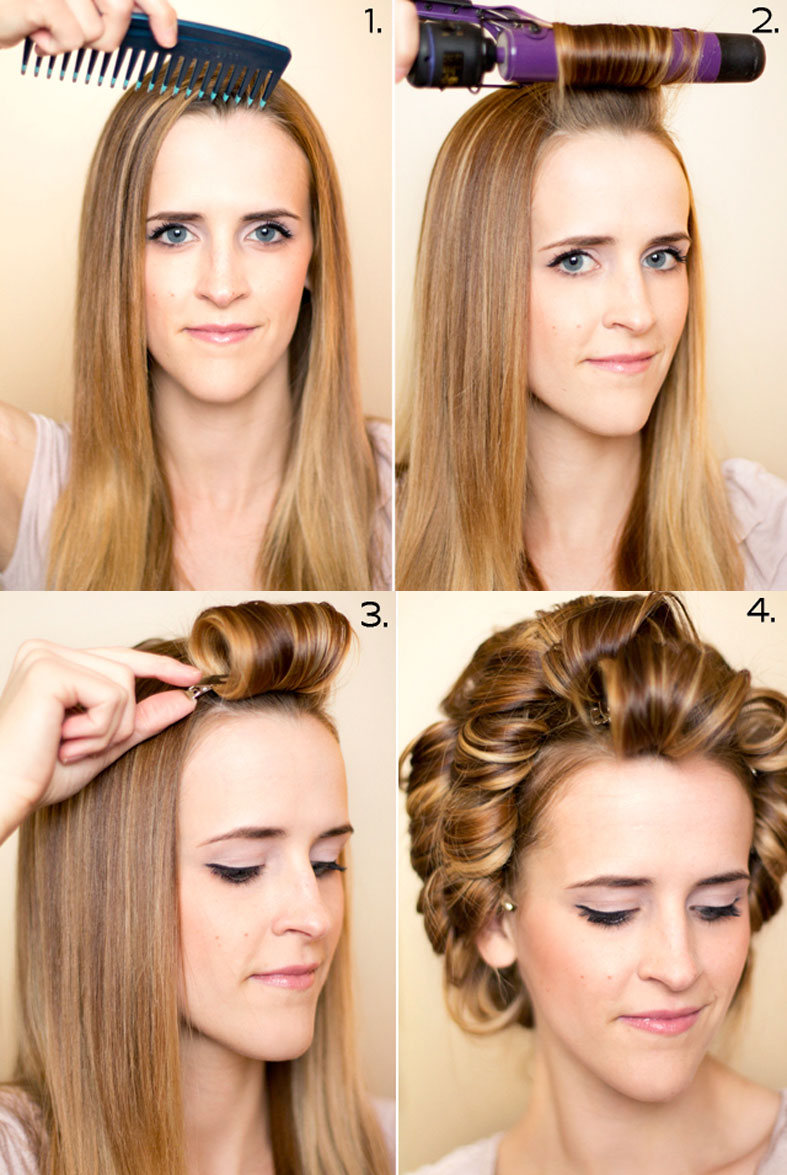 1.

2.

3.

4.