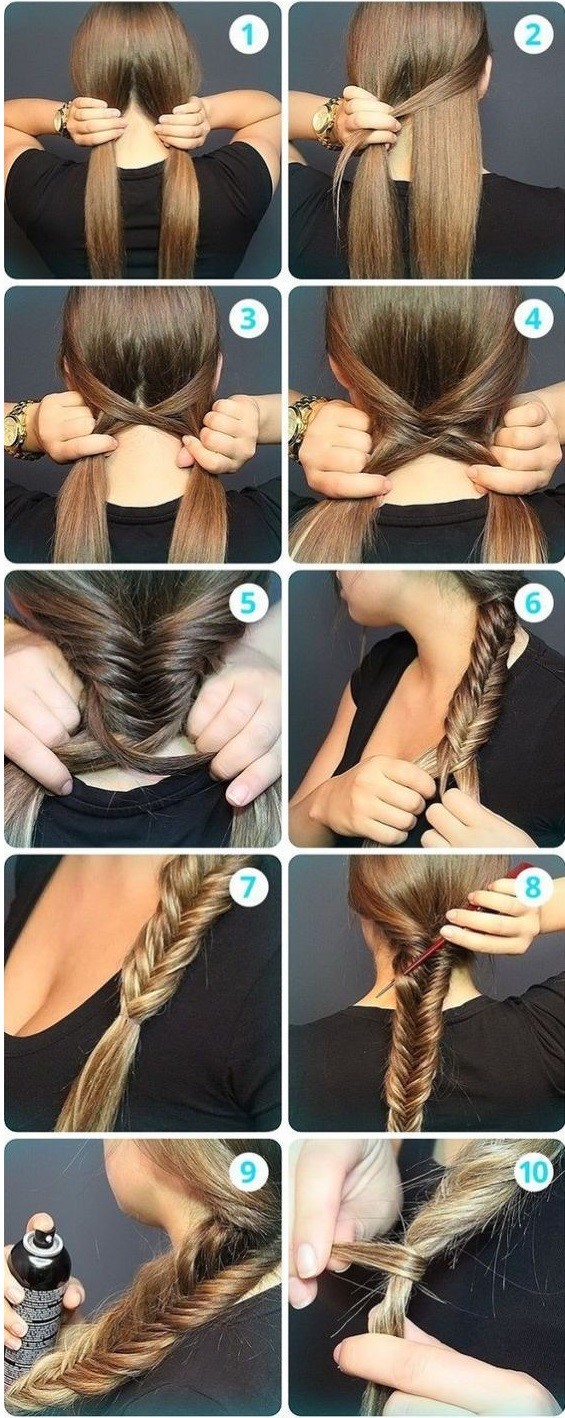 1
2
3
4
5
6
7
8
9
10