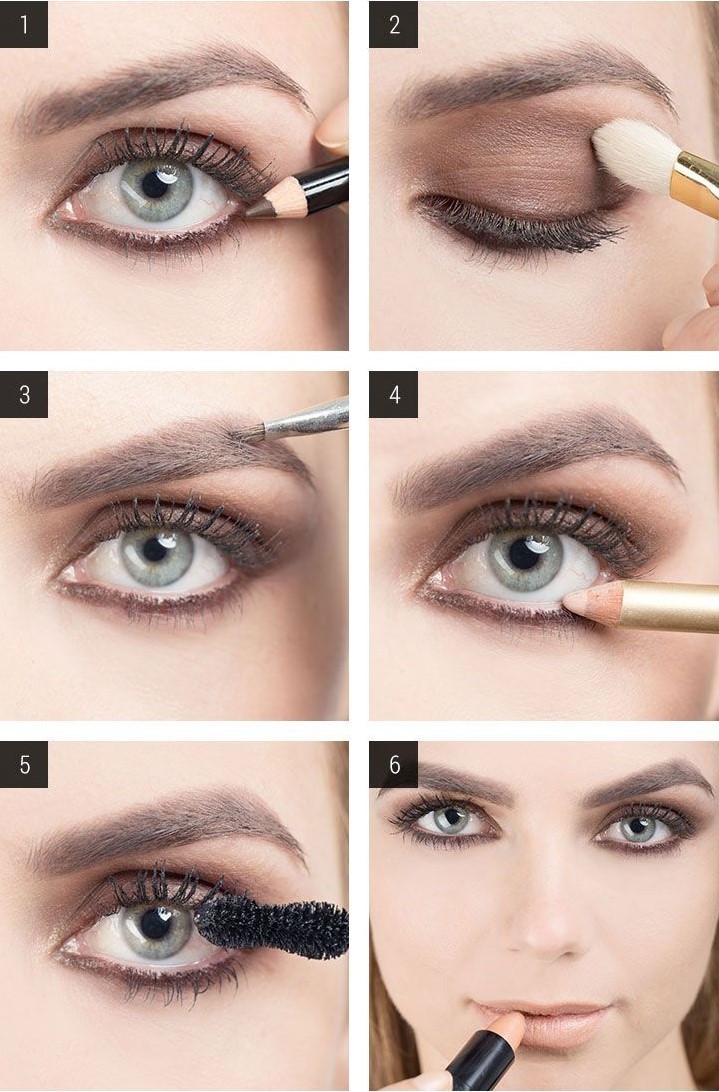 1

2

3

4

5

6